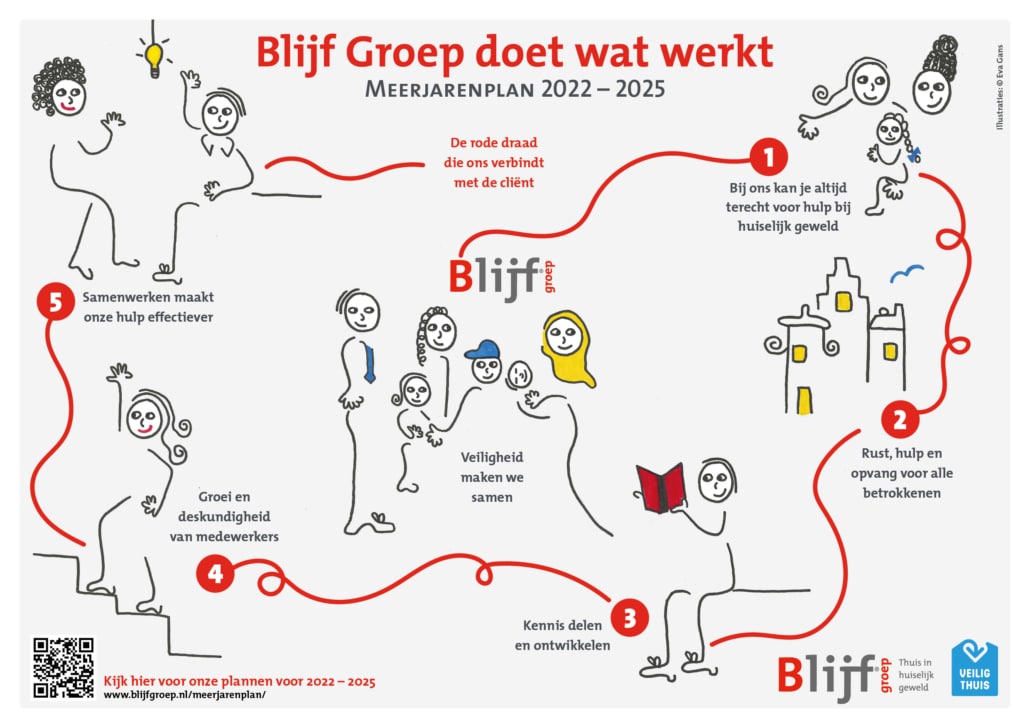 Blijf Groep doet wat werkt
MEERJARENPLAN 2022 – 2025

Illustraties: © Eva Gans

De rode draad die ons verbindt met de cliënt

1
Bij ons kan je altijd terecht voor hulp bij huiselijk geweld

Blijf groep

5
Samenwerken maakt onze hulp effectiever

2
Rust, hulp en opvang voor alle betrokkenen

Veiligheid maken we samen

Groei en deskundigheid van medewerkers

4

3
Kennis delen en ontwikkelen

Kijk hier voor onze plannen voor 2022 – 2025
www.blijfgroep.nl/meerjarenplan/

Blijf groep
Thuis in huiselijk geweld

VEILIG THUIS